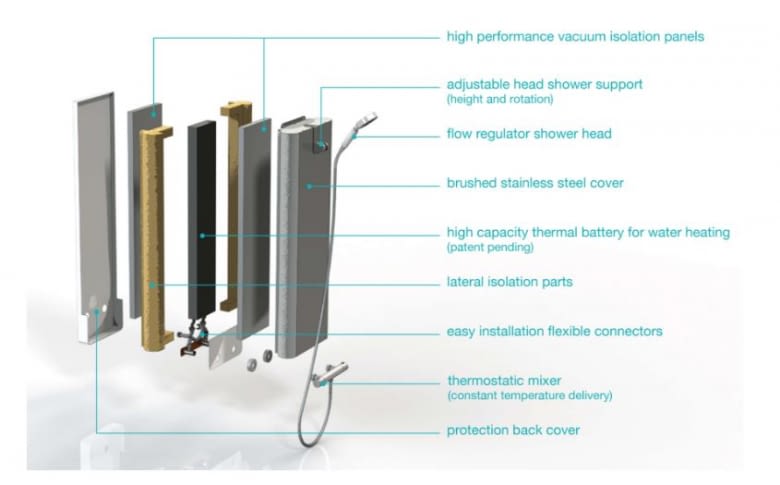 high performance vacuum isolation panels

adjustable head shower support
(height and rotation)

flow regulator shower head

brushed stainless steel cover

high capacity thermal battery for water heating
(patent pending)

lateral isolation parts

easy installation flexible connectors

thermostatic mixer
(constant temperature delivery)

protection back cover