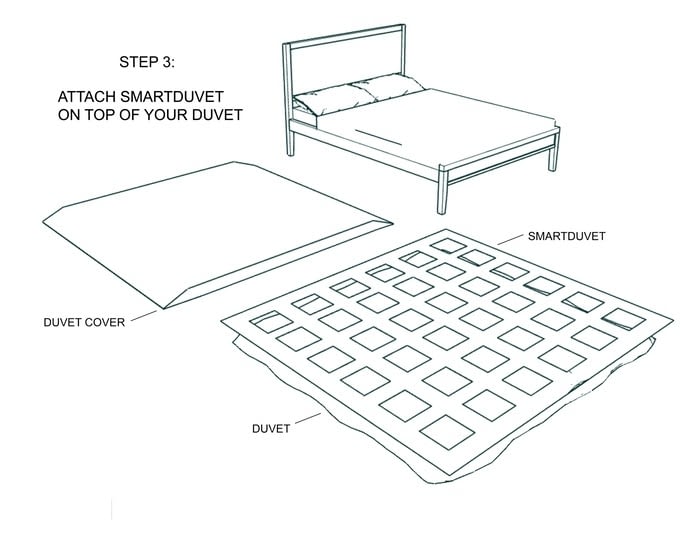 STEP 3:

ATTACH SMARTDUVET ON TOP OF YOUR DUVET

SMARTDUVET

DUVET COVER

DUVET